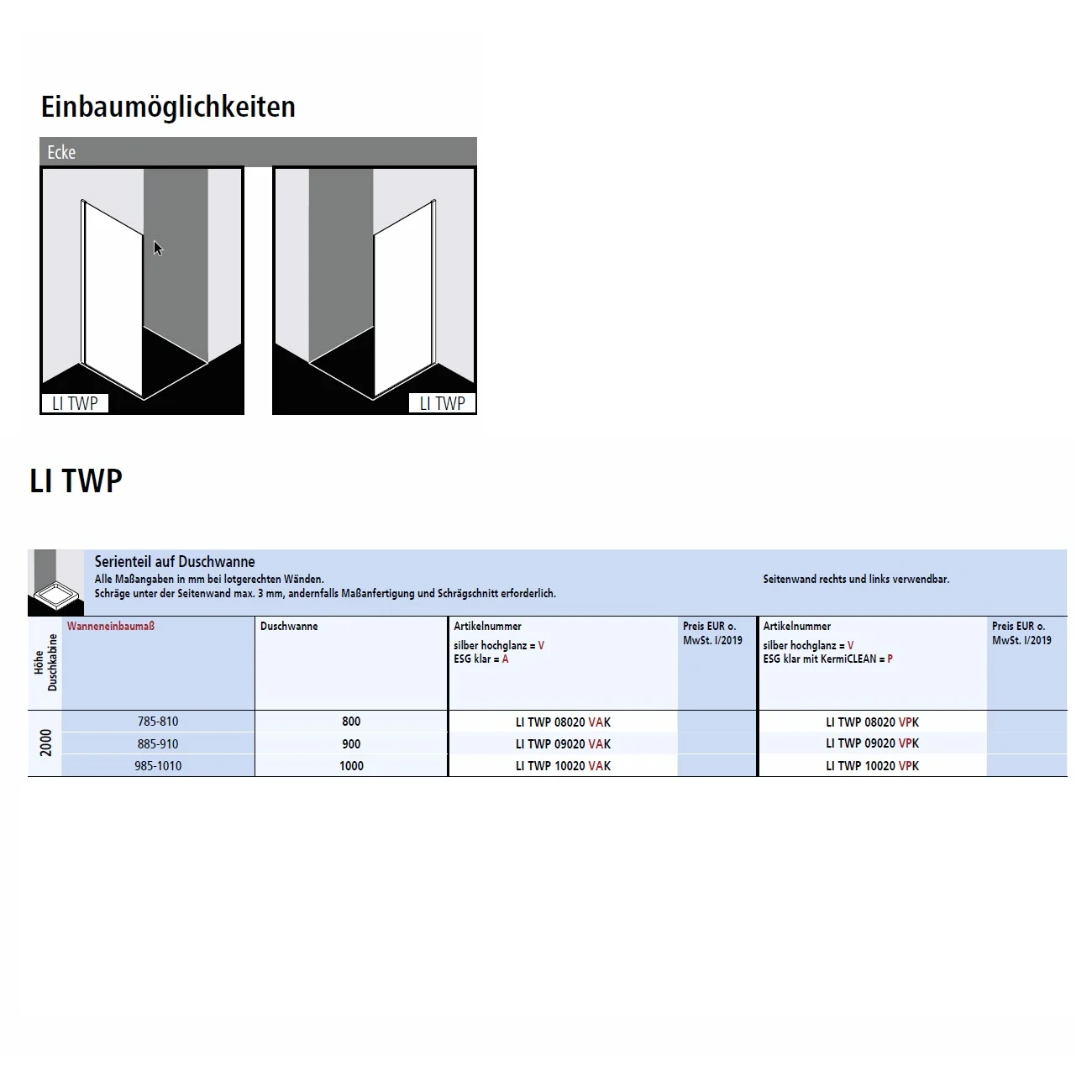 Einbaumöglichkeiten

Ecke

LI TWP

LI TWP

LI TWP

Serienteil auf Duschwanne
Alle Maßangaben in mm bei lotgerechten Wänden.
Schräge unter der Seitenwand max. 3 mm, andernfalls Maßanfertigung und Schrägschnitt erforderlich.

Seitenwand rechts und links verwendbar.

| Höhe Duschkabine | Wanneneinbaumaß | Duschwanne | Artikelnummer silber hochglanz = V ESG klar = A | Preis EUR o. MwSt. I/2019 | Artikelnummer silber hochglanz = V ESG klar mit KermiCLEAN = P | Preis EUR o. MwSt. I/2019 |
|---|---|---|---|---|---|---|
| 2000 | 785-810 | 800 | LI TWP 08020 VAK | | LI TWP 08020 VPK | |
| | 885-910 | 900 | LI TWP 09020 VAK | | LI TWP 09020 VPK | |
| | 985-1010 | 1000 | LI TWP 10020 VAK | | LI TWP 10020 VPK | |