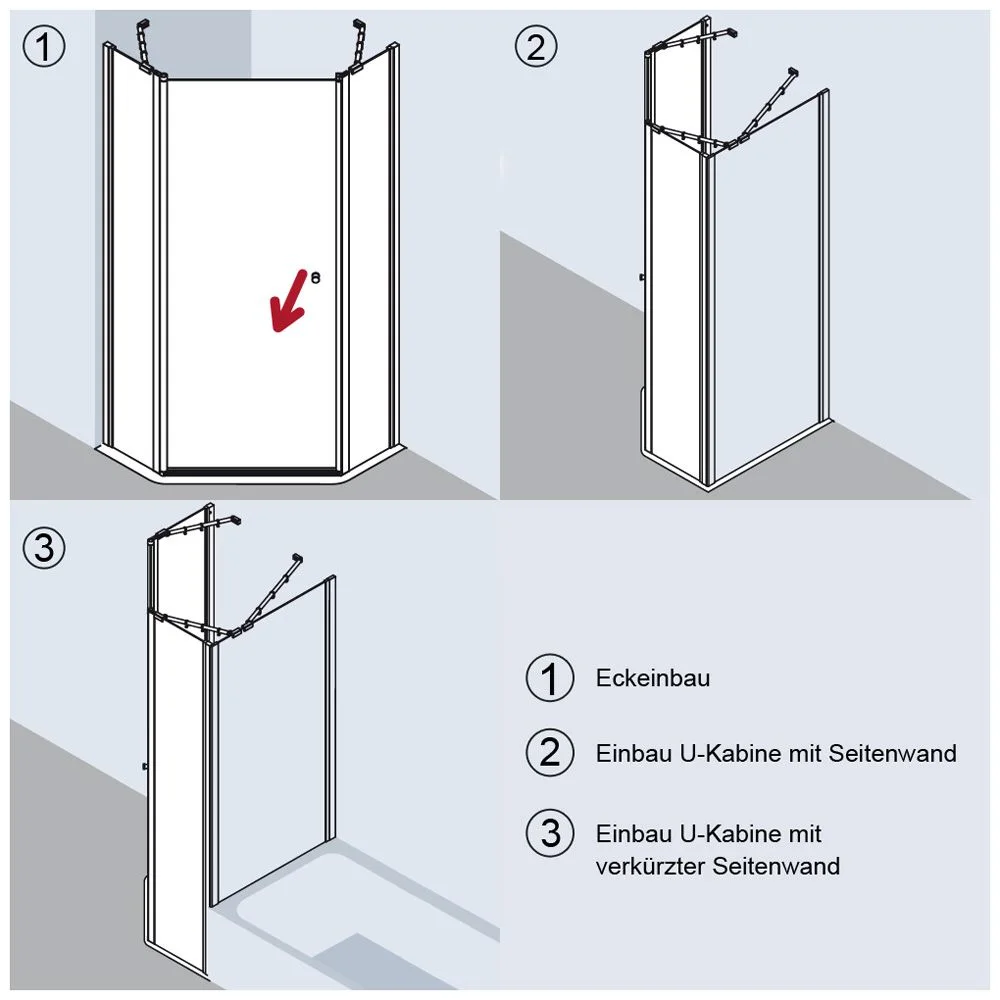 1

2

3

1 Eckeinbau

2 Einbau U-Kabine mit Seitenwand

3 Einbau U-Kabine mit verkürzter Seitenwand