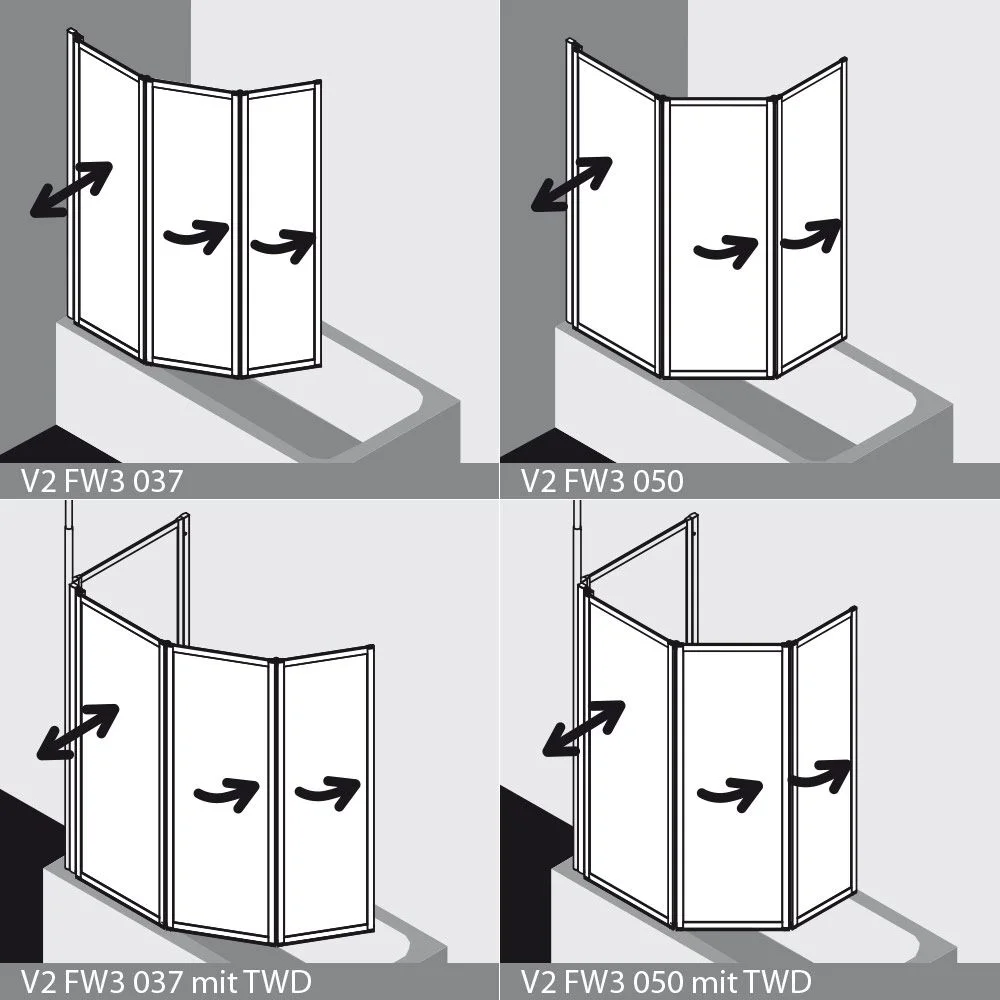 V2 FW3 037

V2 FW3 050

V2 FW3 037 mit TWD

V2 FW3 050 mit TWD