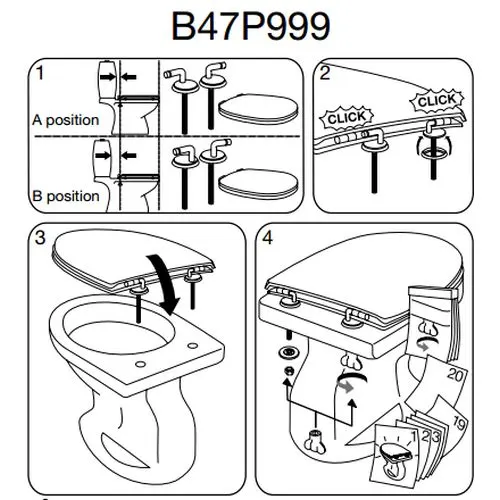 B47P999

1

A position

B position

2

CLICK

CLICK

3

4

20

19

1 2 3