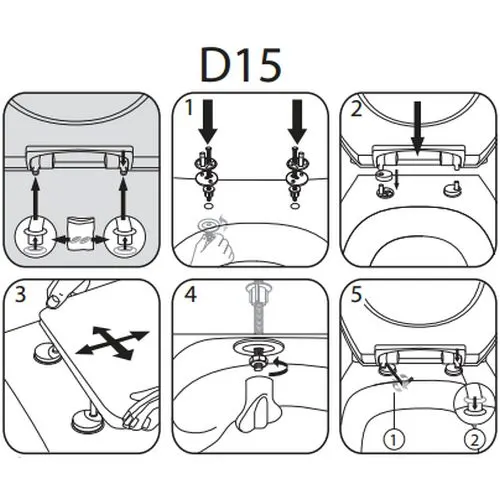 D15

1

2

3

4

5

1

2