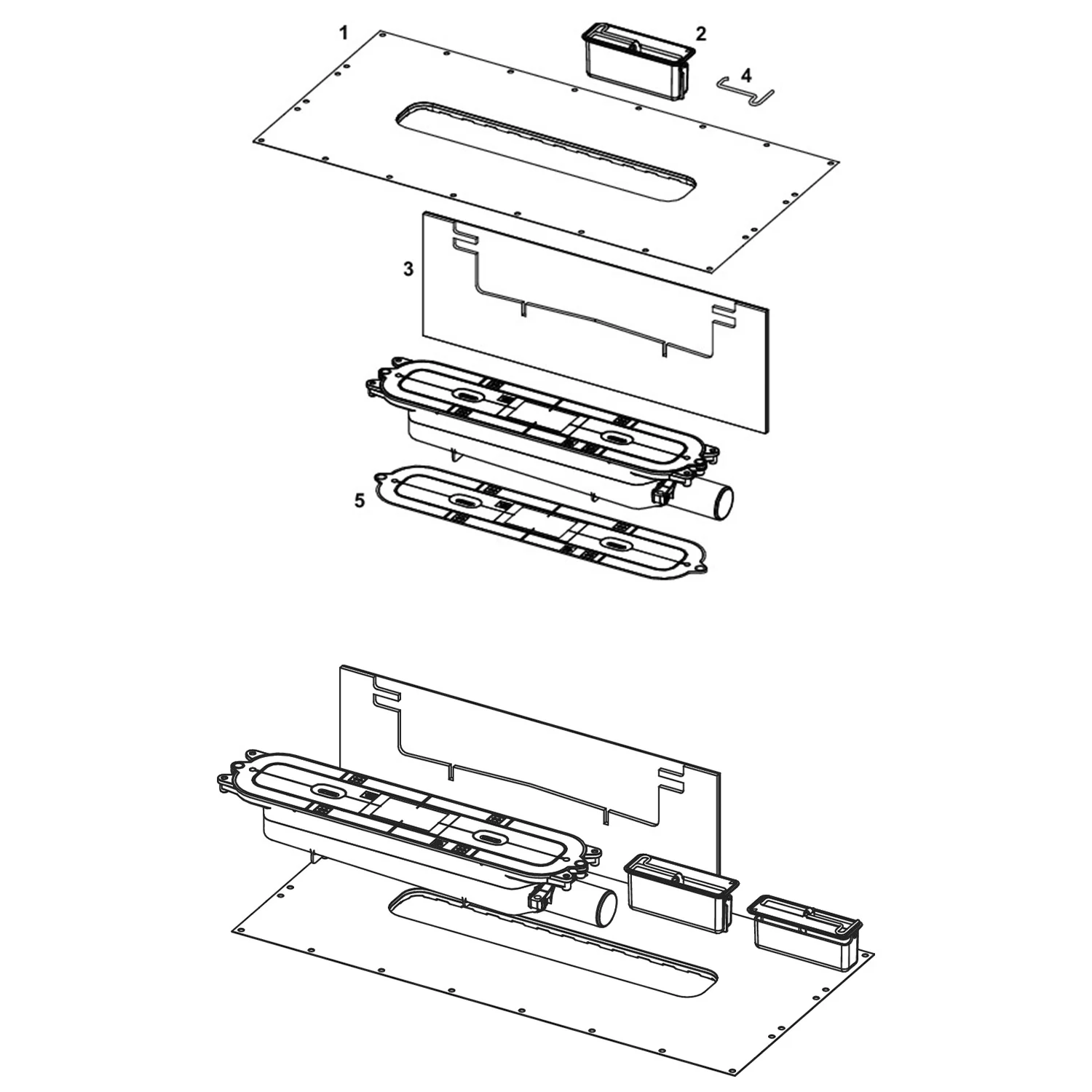 1
2
4
3
5