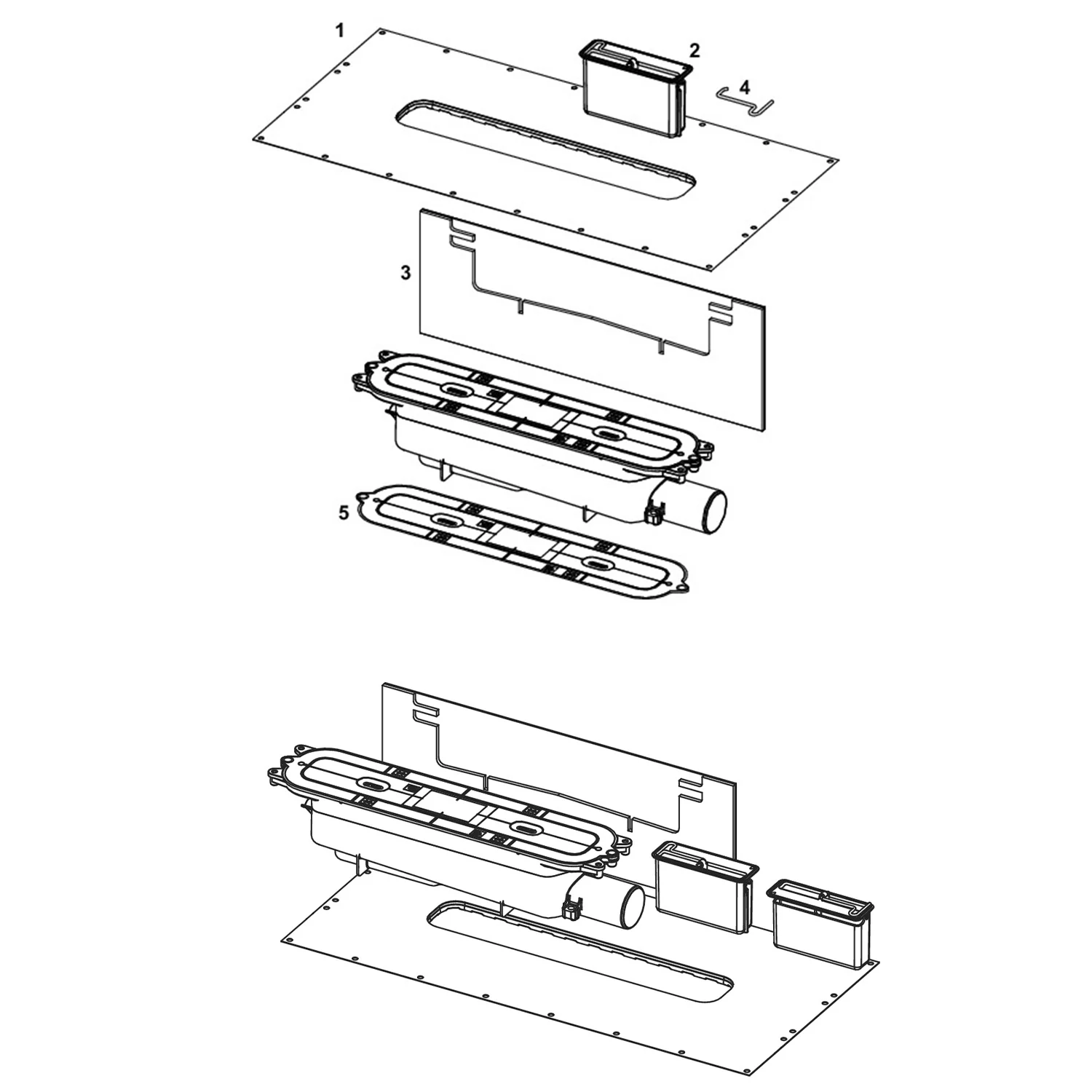 1
2
4
3
5