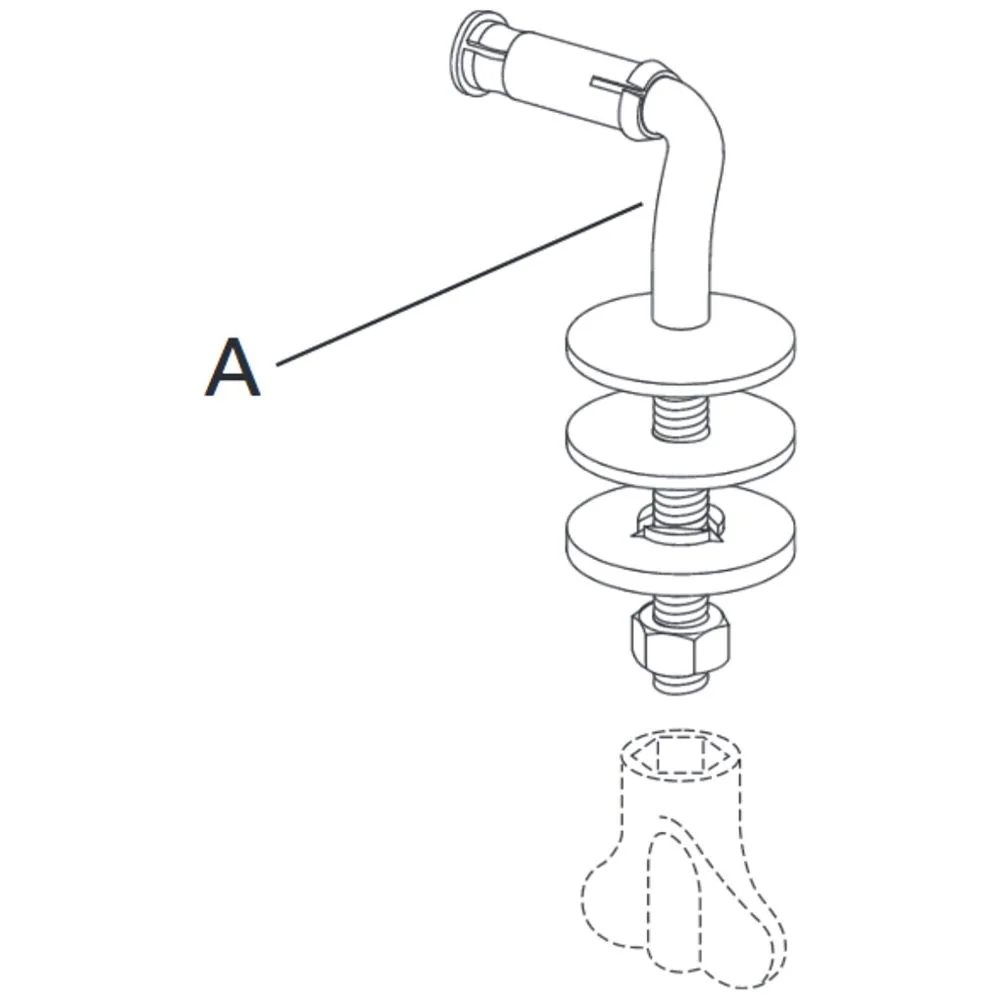 A