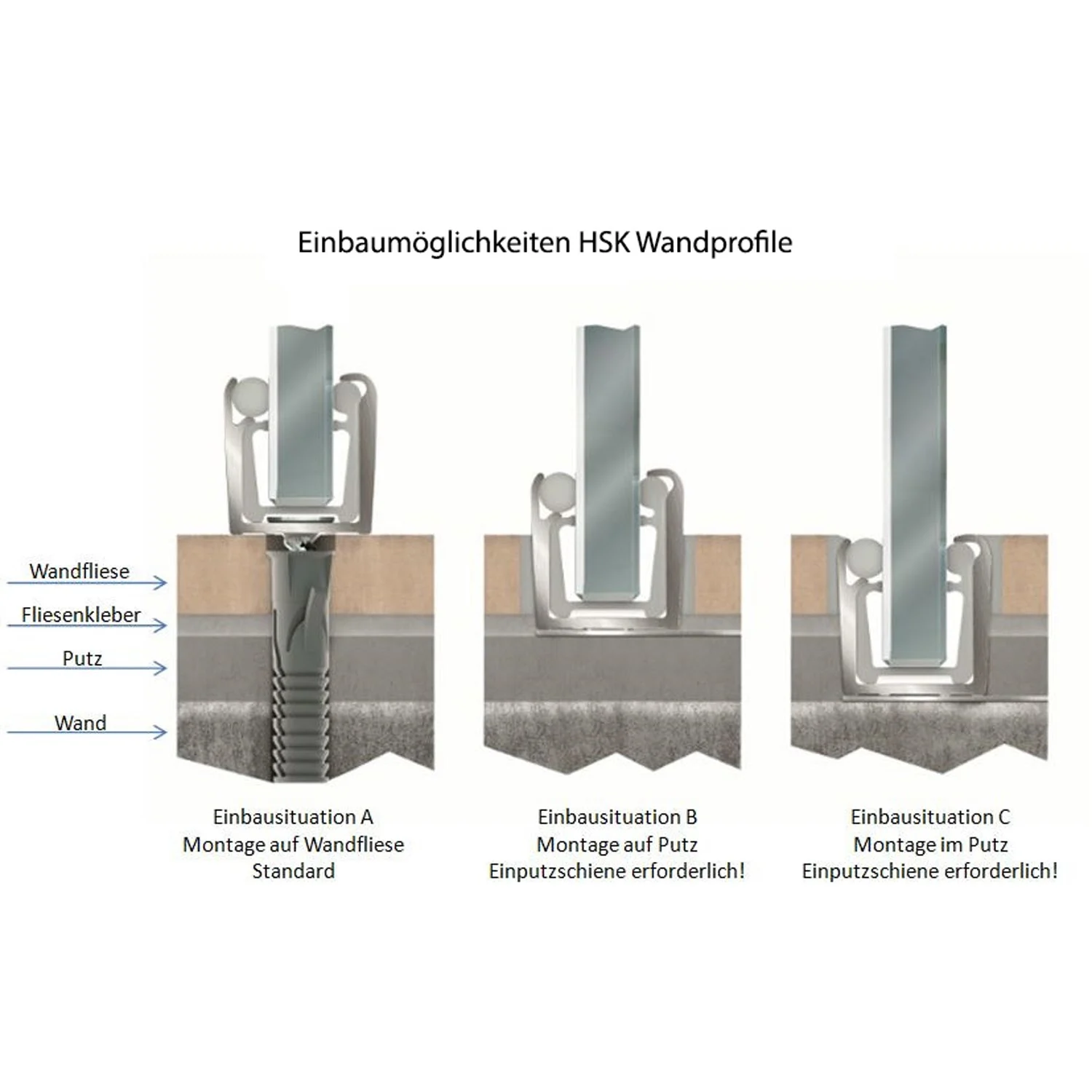 Einbaumöglichkeiten HSK Wandprofile

Wandfliese

Fliesenkleber

Putz

Wand

Einbausituation A
Montage auf Wandfliese
Standard

Einbausituation B
Montage auf Putz
Einputzschiene erforderlich!

Einbausituation C
Montage im Putz
Einputzschiene erforderlich!