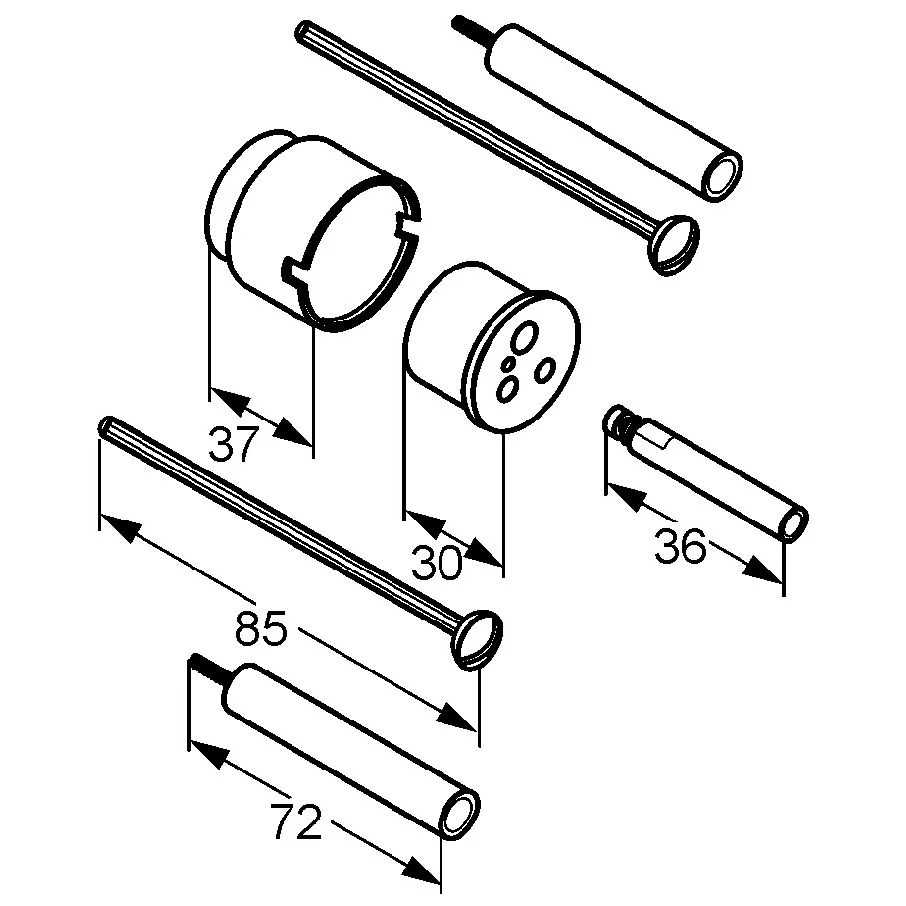 37
30
36
85
72