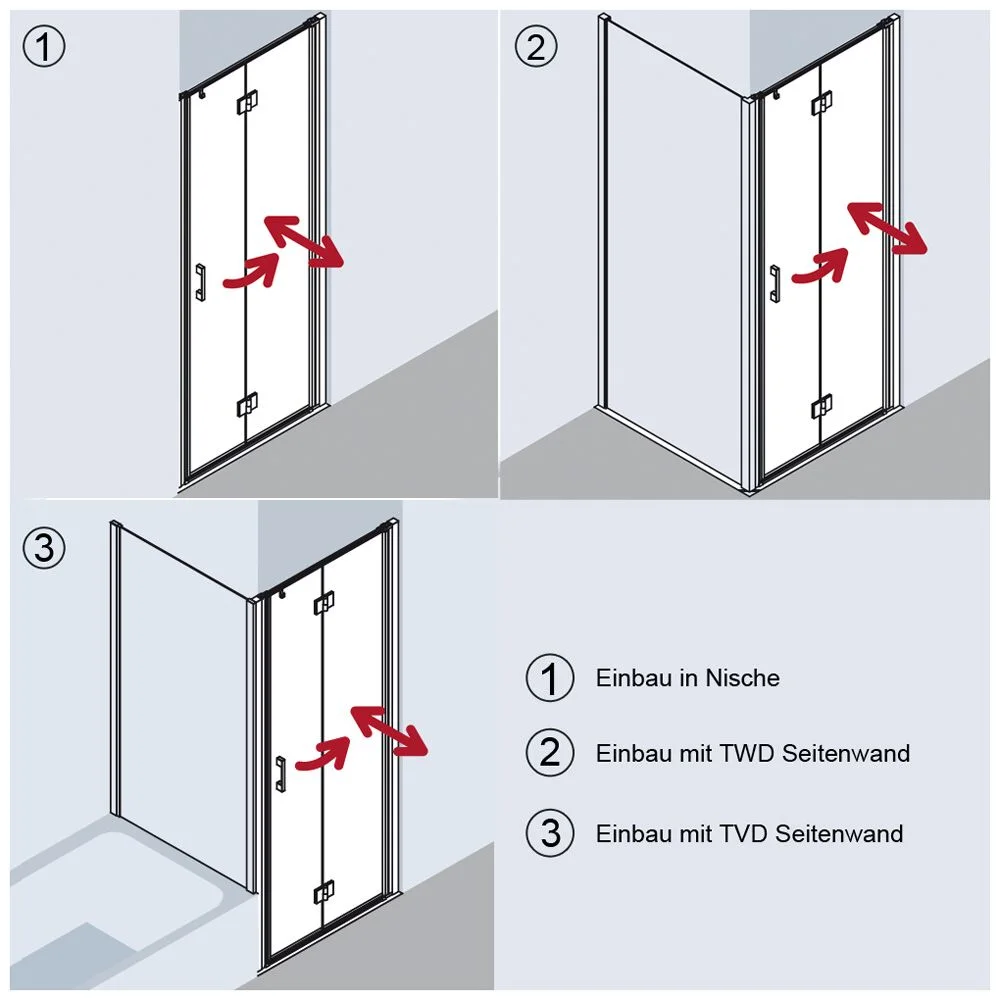 ①

②

③

① Einbau in Nische

② Einbau mit TWD Seitenwand

③ Einbau mit TVD Seitenwand