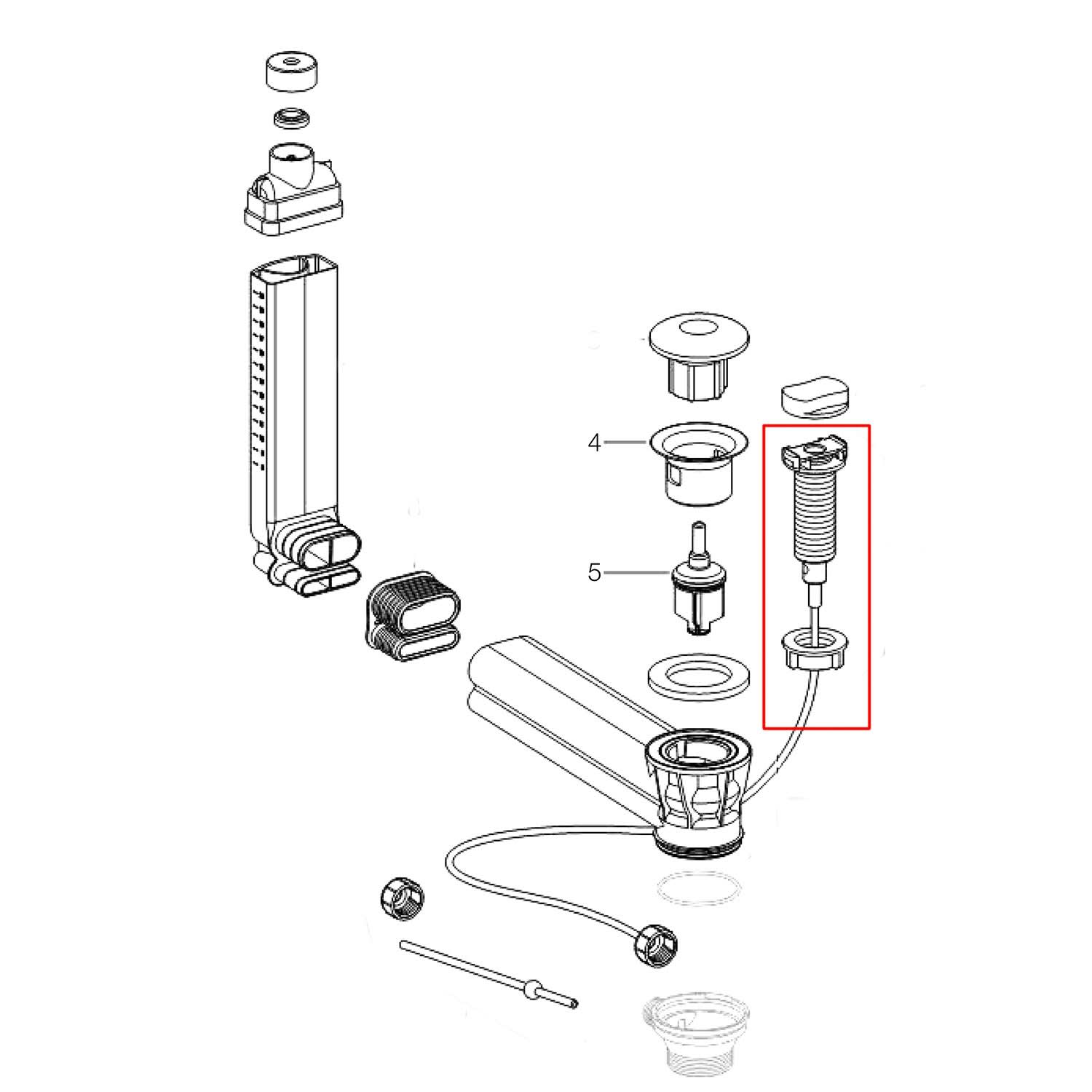 4

5