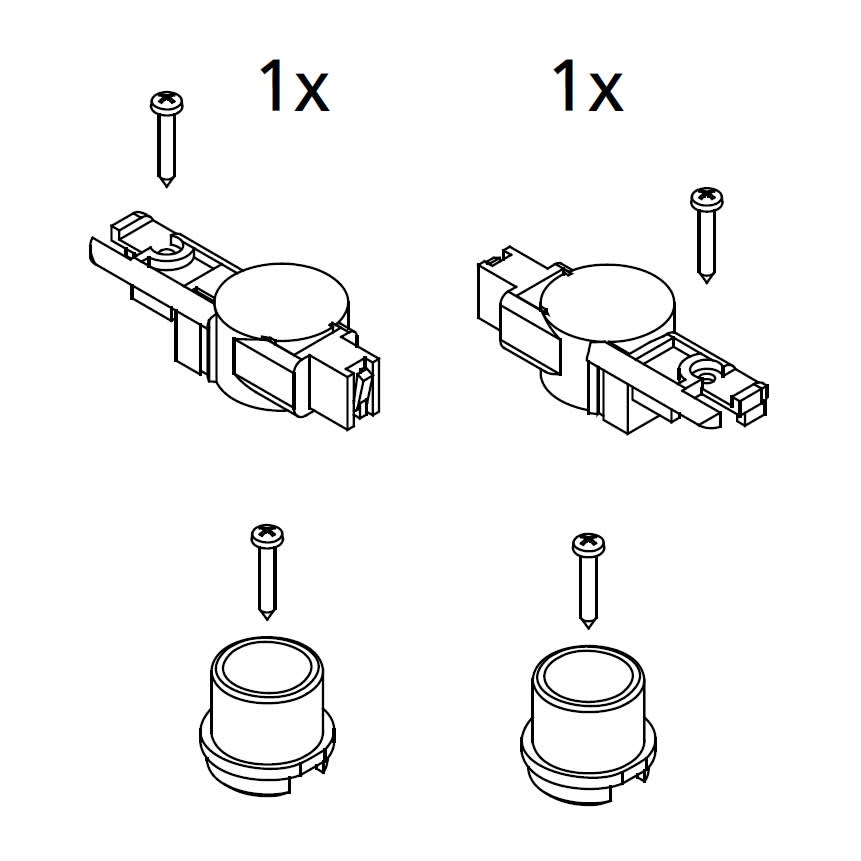 1x

1x