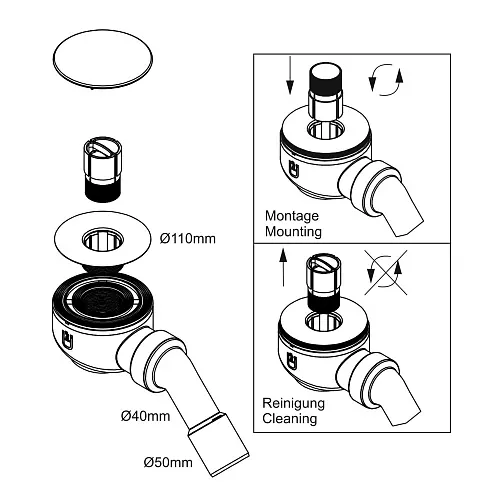 Ø110mm

Ø40mm

Ø50mm

Montage
Mounting

Reinigung
Cleaning