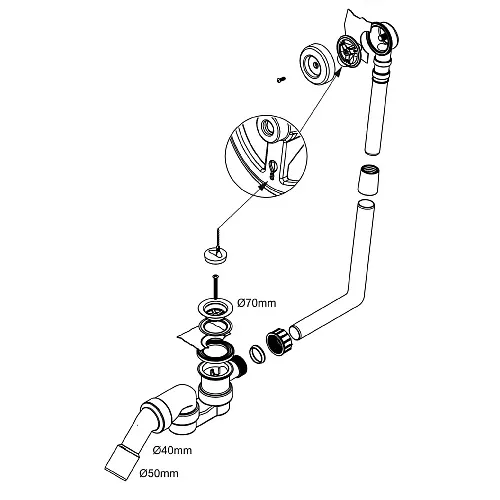 Ø70mm

Ø40mm

Ø50mm