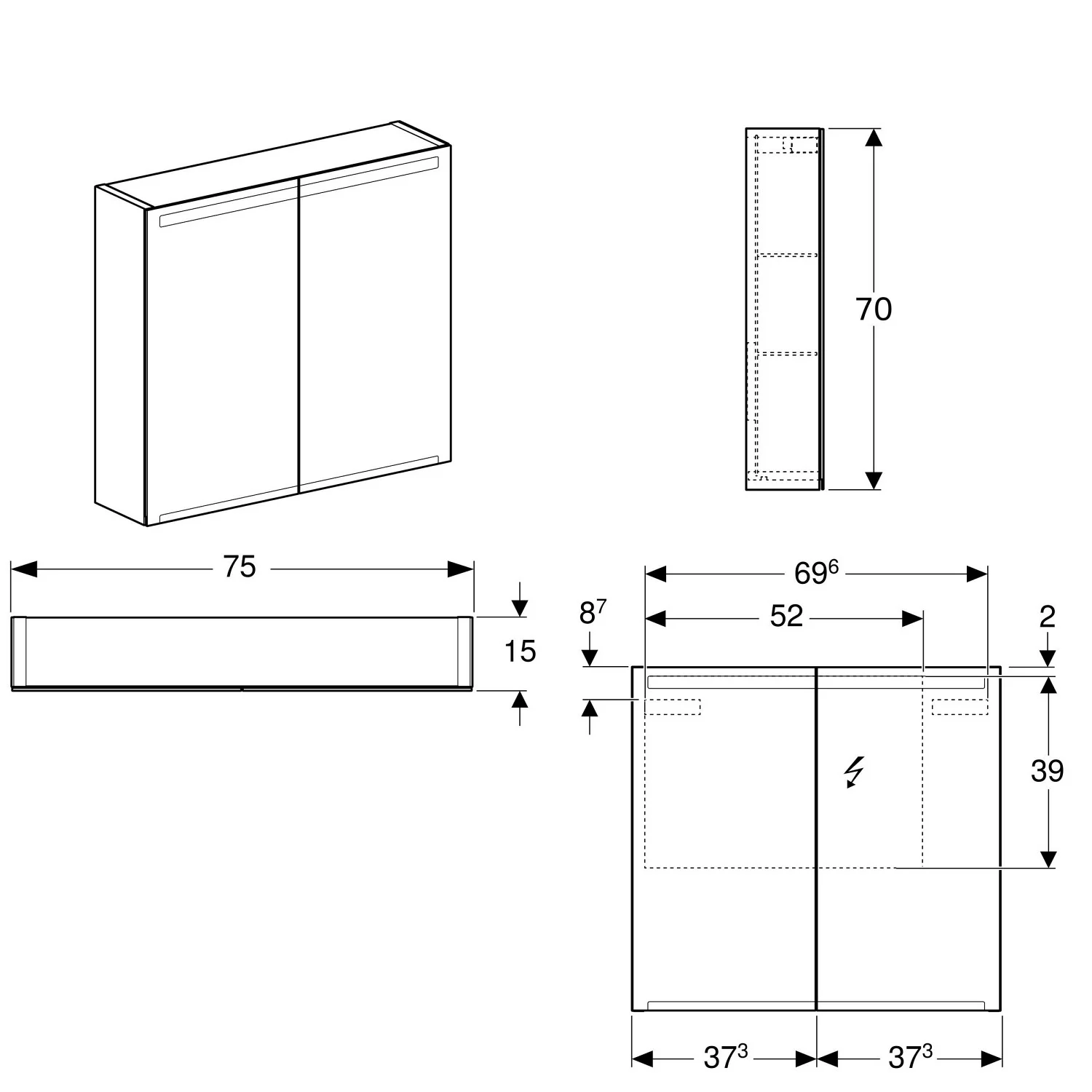 70

75

15

$69^6$

$8^7$

52

2

39

$37^3$

$37^3$