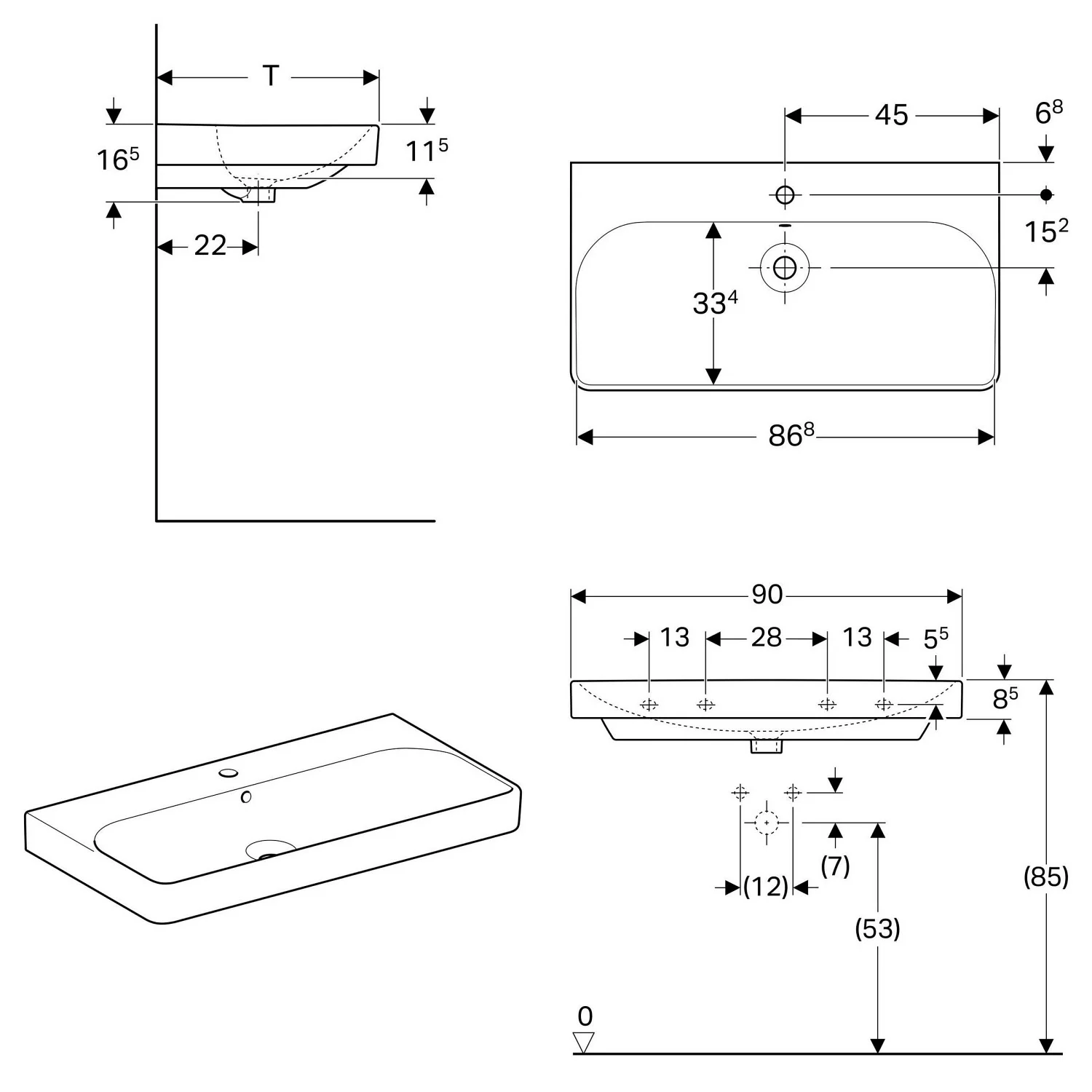 T

$16^5$

$11^5$

22

45

$6^8$

$15^2$

$33^4$

$86^8$

90

13

28

13

$5^5$

$8^5$

(7)

(12)

(53)

(85)

0