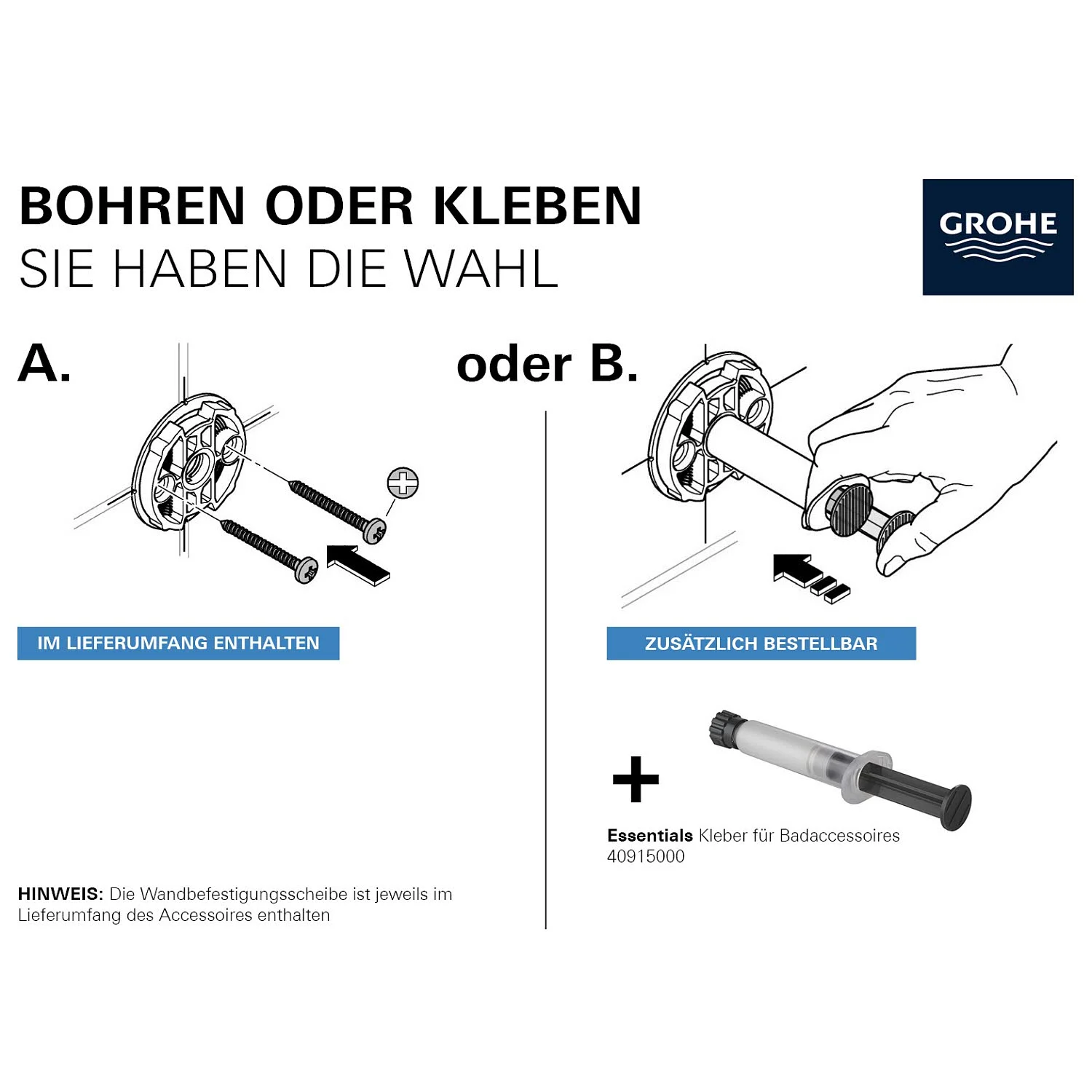 BOHREN ODER KLEBEN
SIE HABEN DIE WAHL

GROHE

A.

IM LIEFERUMFANG ENTHALTEN

HINWEIS: Die Wandbefestigungsscheibe ist jeweils im Lieferumfang des Accessoires enthalten

oder B.

ZUSÄTZLICH BESTELLBAR

+

Essentials Kleber für Badaccessoires
40915000