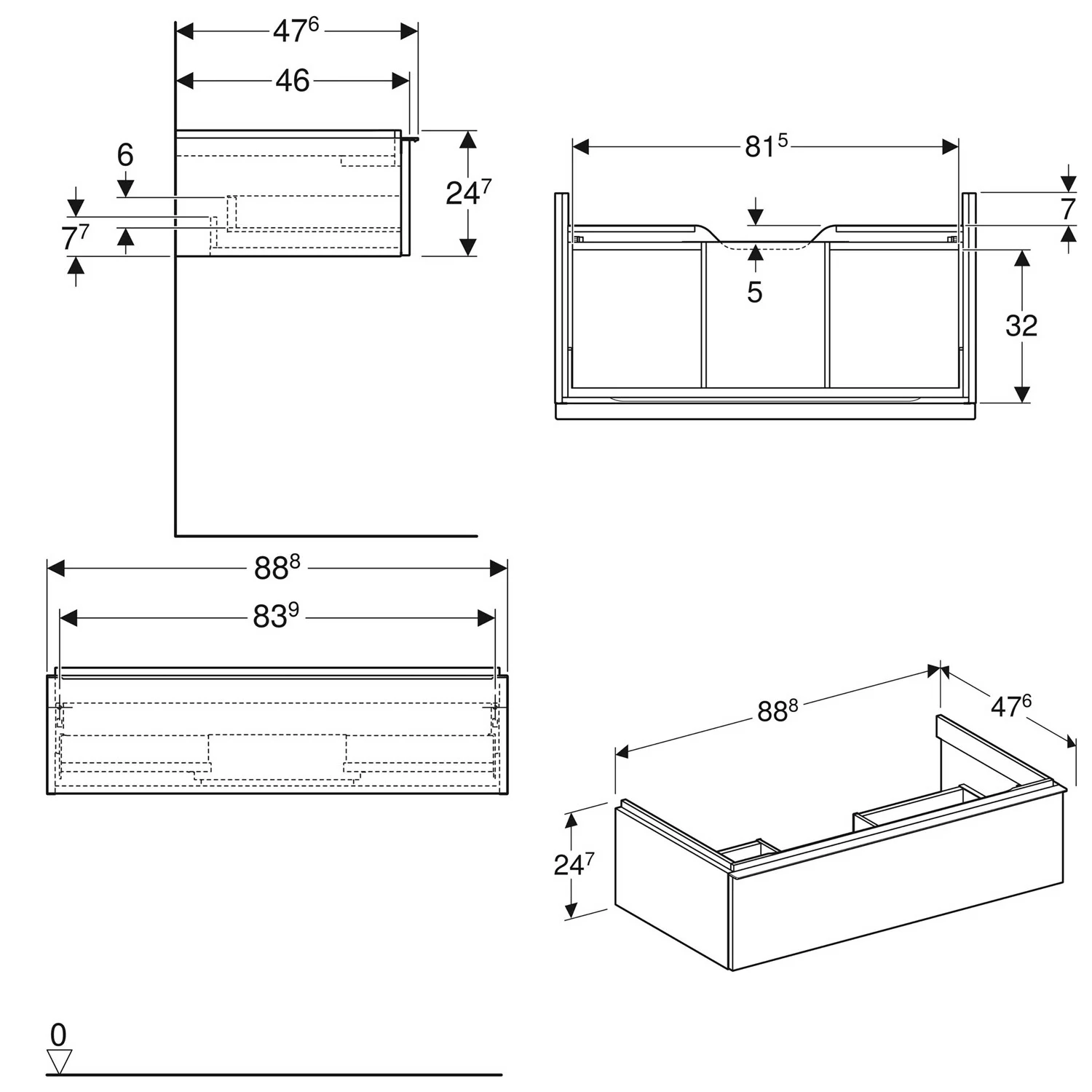 $47^6$
46
6
$24^7$
$7^7$
$81^5$
7
5
32
$88^8$
$83^9$
$88^8$
$47^6$
$24^7$
0