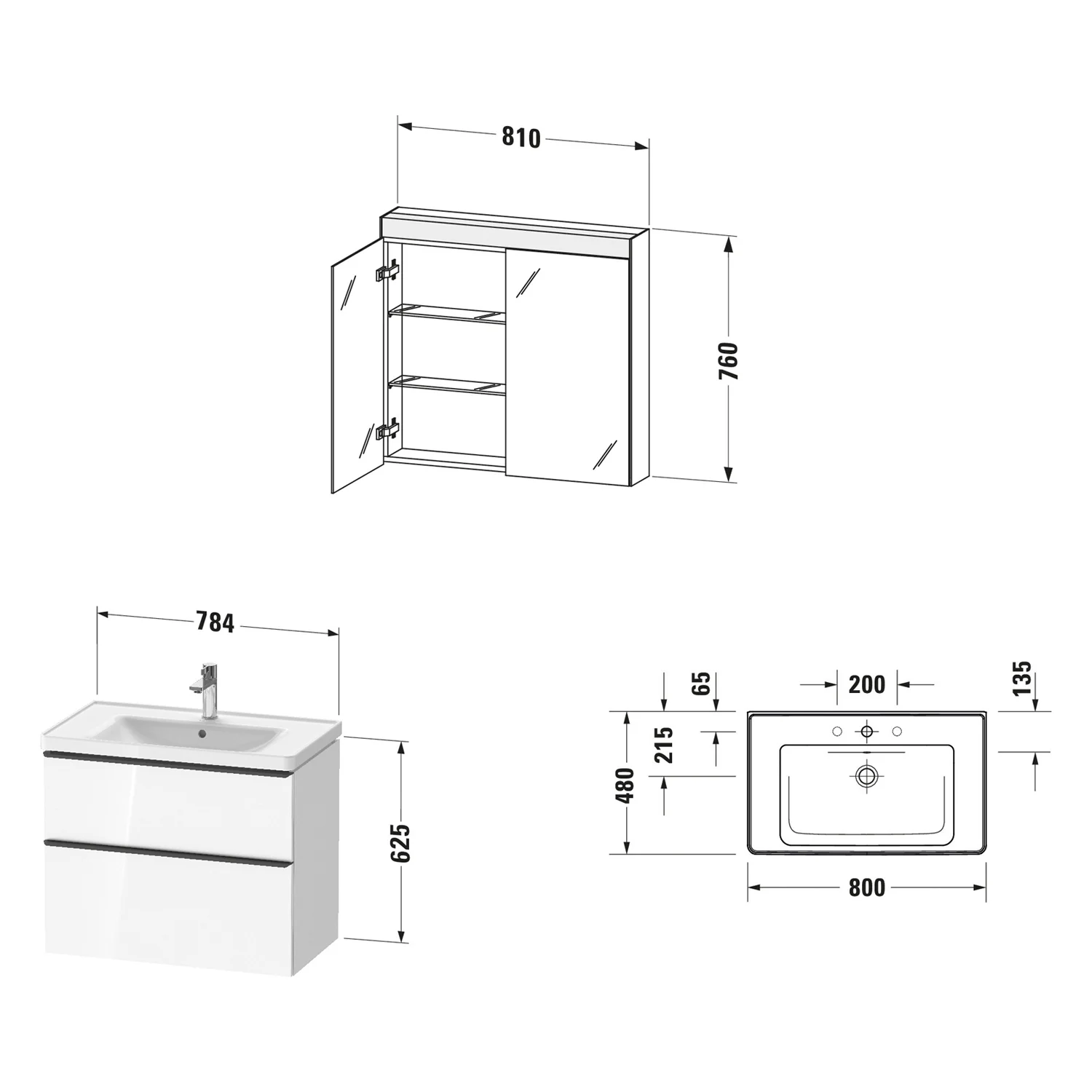 810

760

784

625

65

200

135

215

480

800