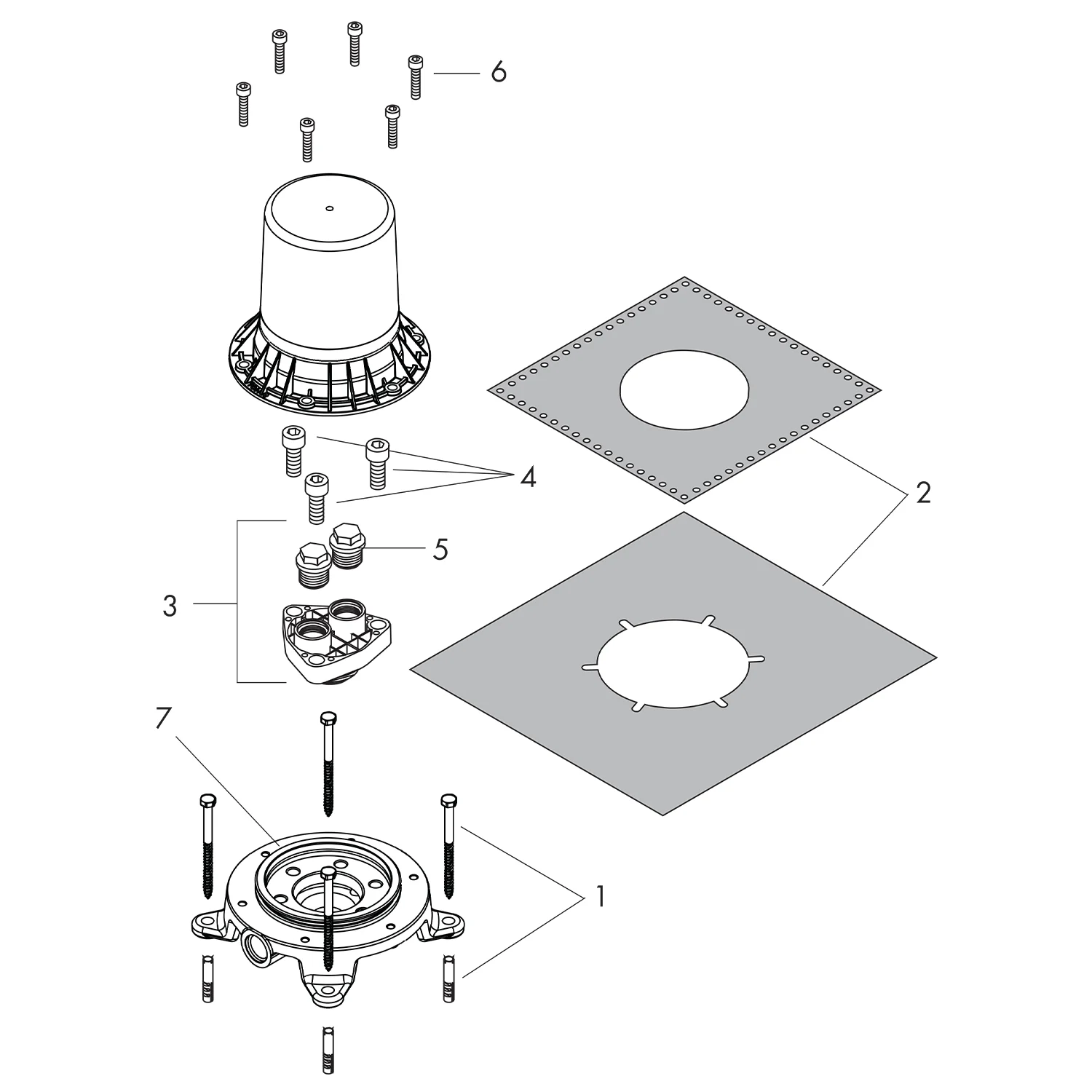 6

4

2

5

3

7

1