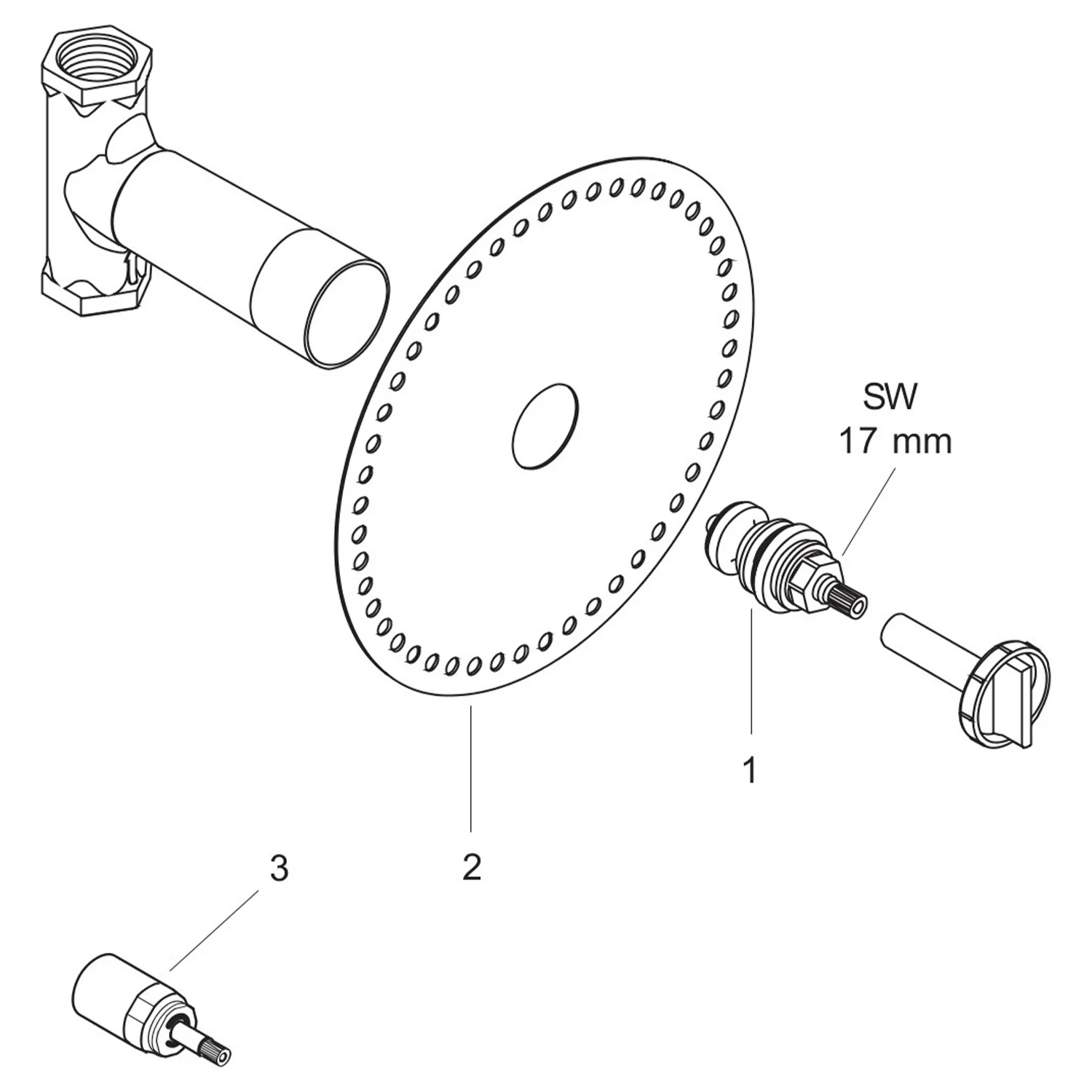 SW
17 mm

1

2

3