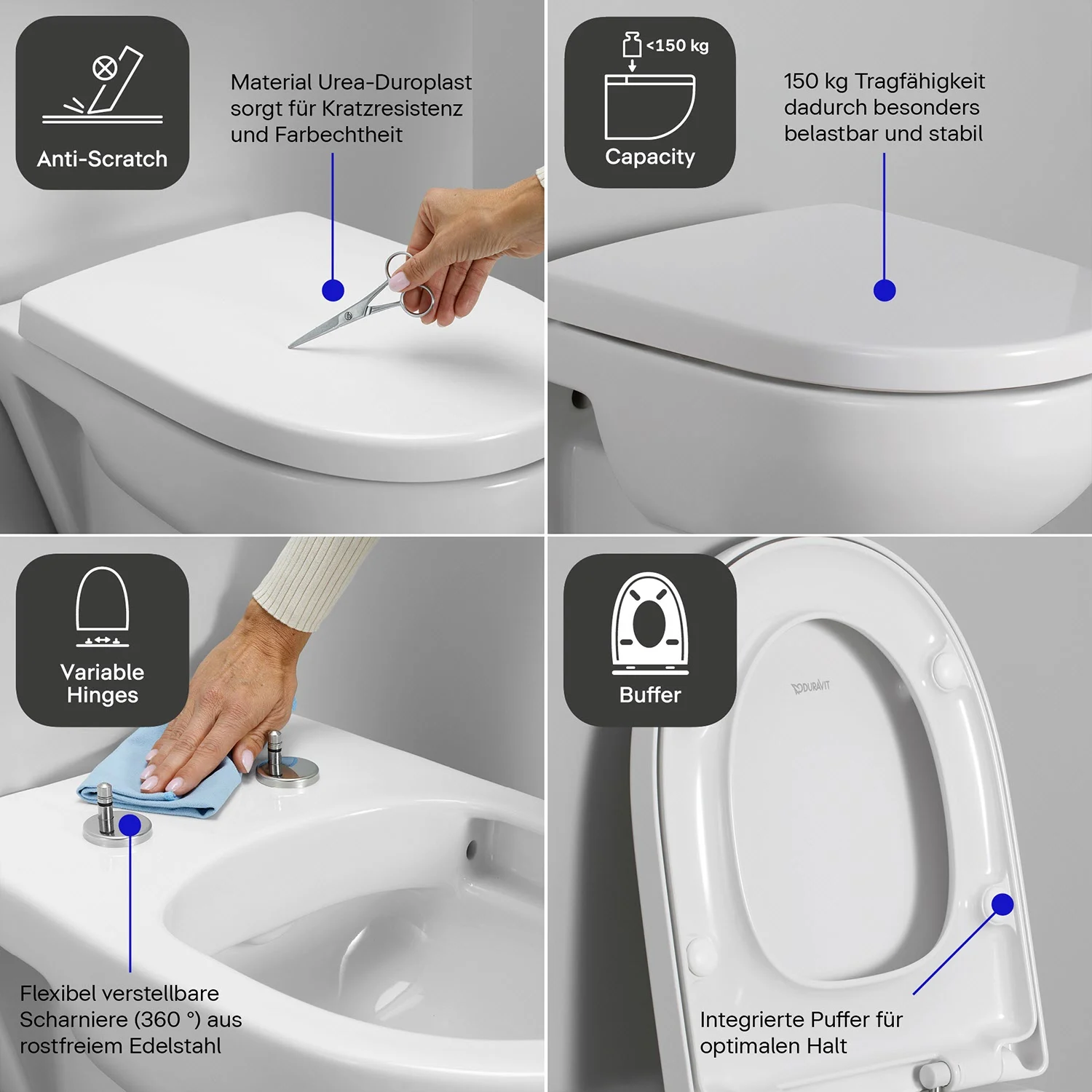 Anti-Scratch

Material Urea-Duroplast sorgt für Kratzresistenz und Farbechtheit

<150 kg

Capacity

150 kg Tragfähigkeit dadurch besonders belastbar und stabil

Variable Hinges

Flexibel verstellbare Scharniere (360 °) aus rostfreiem Edelstahl

Buffer

DURAVIT

Integrierte Puffer für optimalen Halt