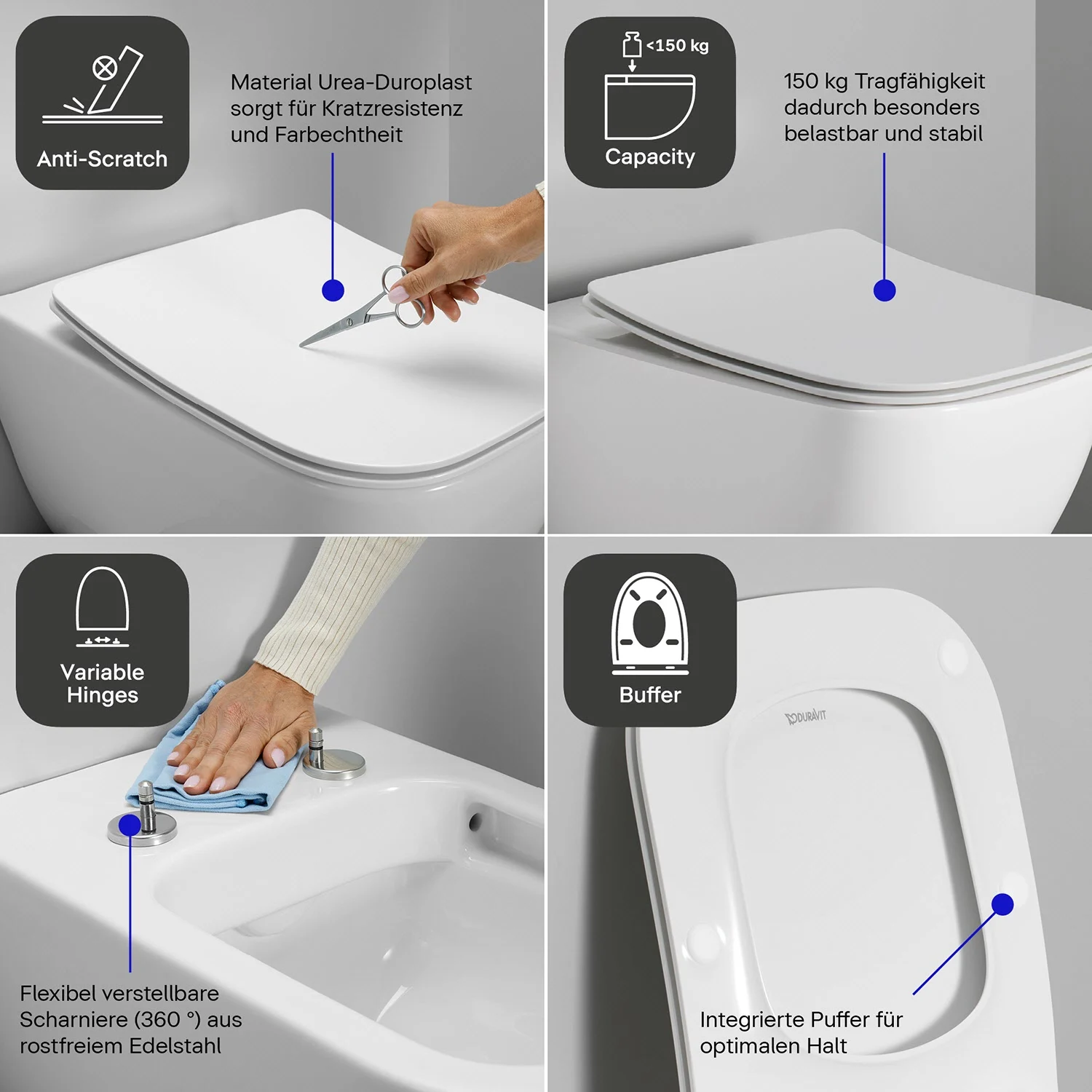 Anti-Scratch

Material Urea-Duroplast sorgt für Kratzresistenz und Farbechtheit

<150 kg

Capacity

150 kg Tragfähigkeit dadurch besonders belastbar und stabil

Variable Hinges

Flexibel verstellbare Scharniere (360 °) aus rostfreiem Edelstahl

Buffer

DURAVIT

Integrierte Puffer für optimalen Halt