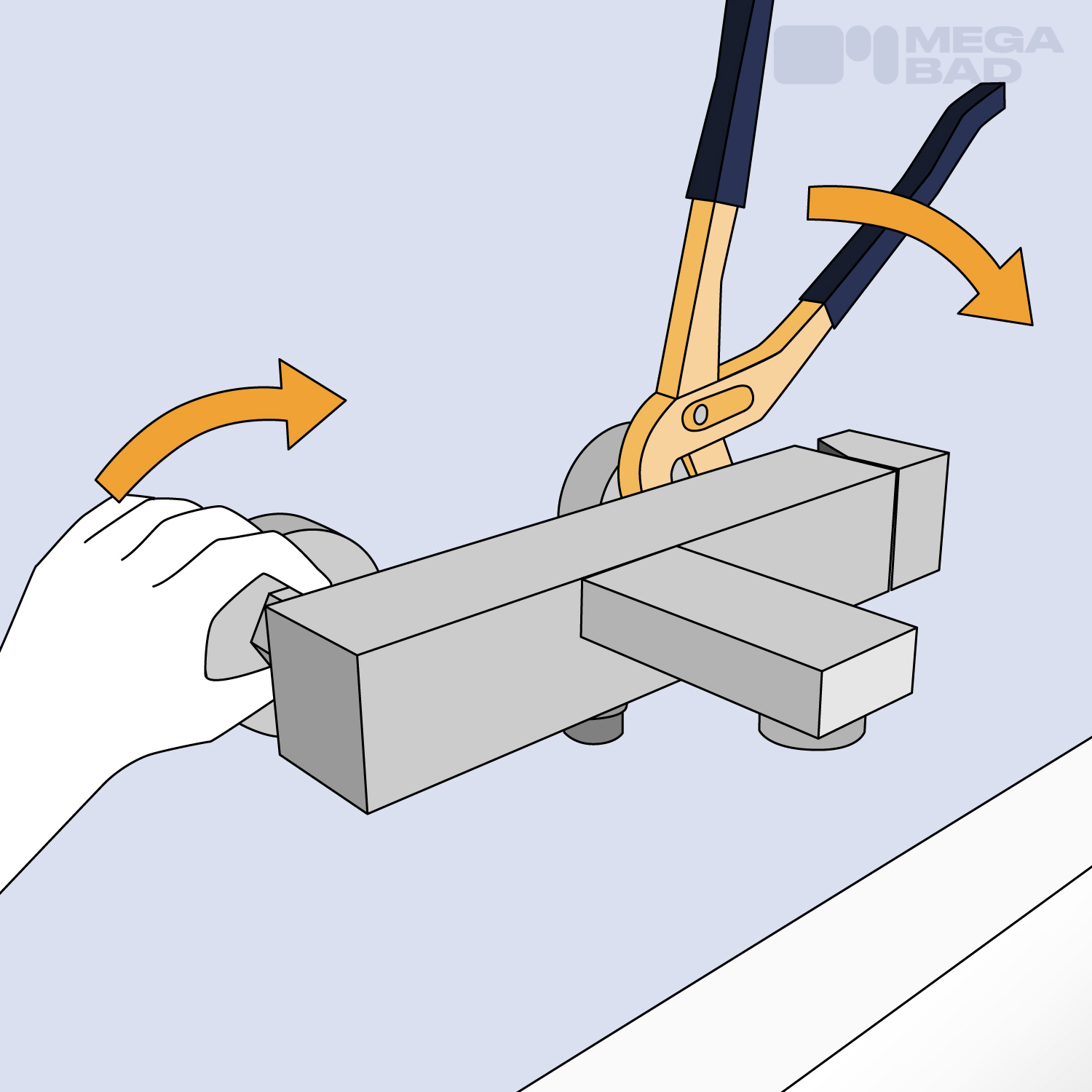 MEGA BAD