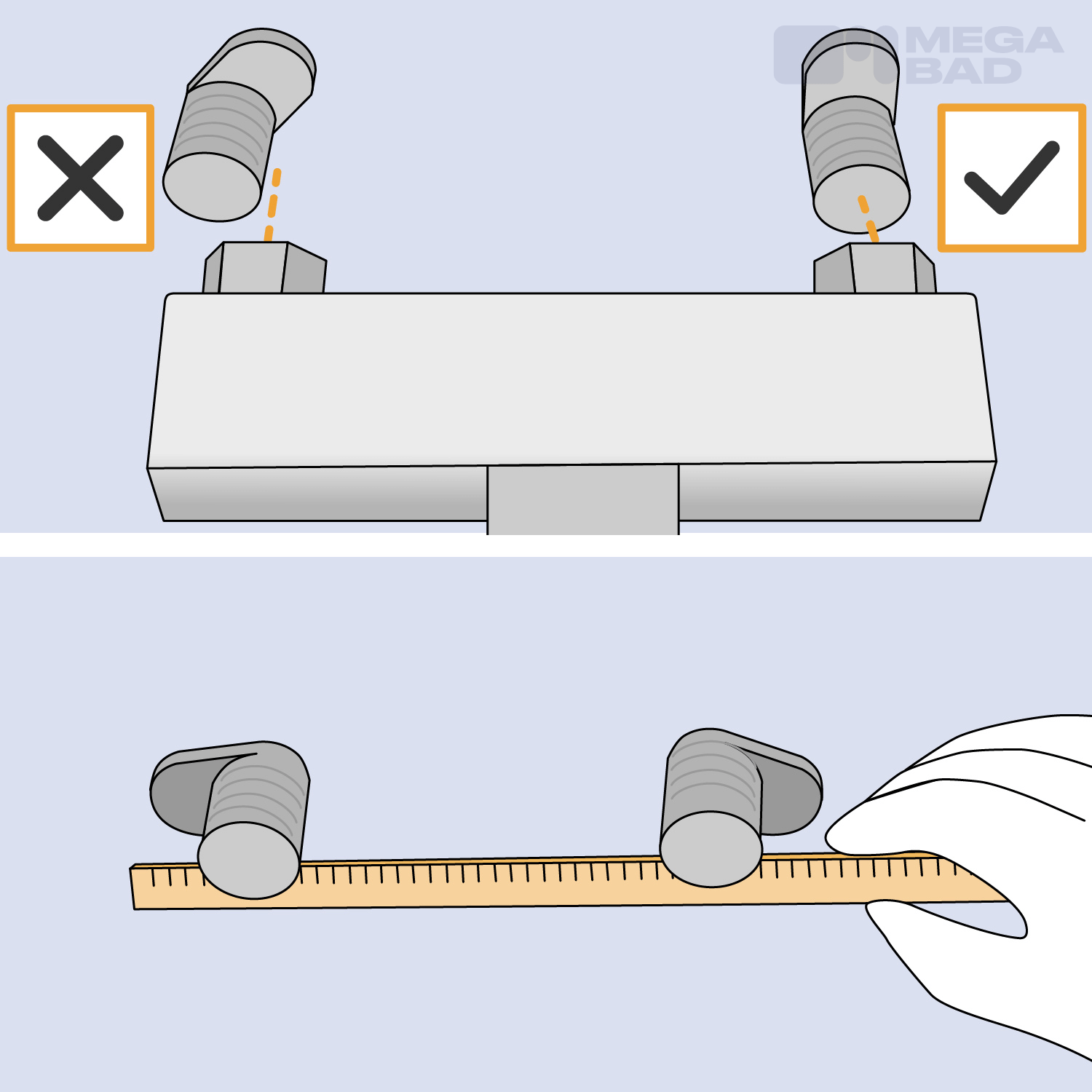 MEGA BAD