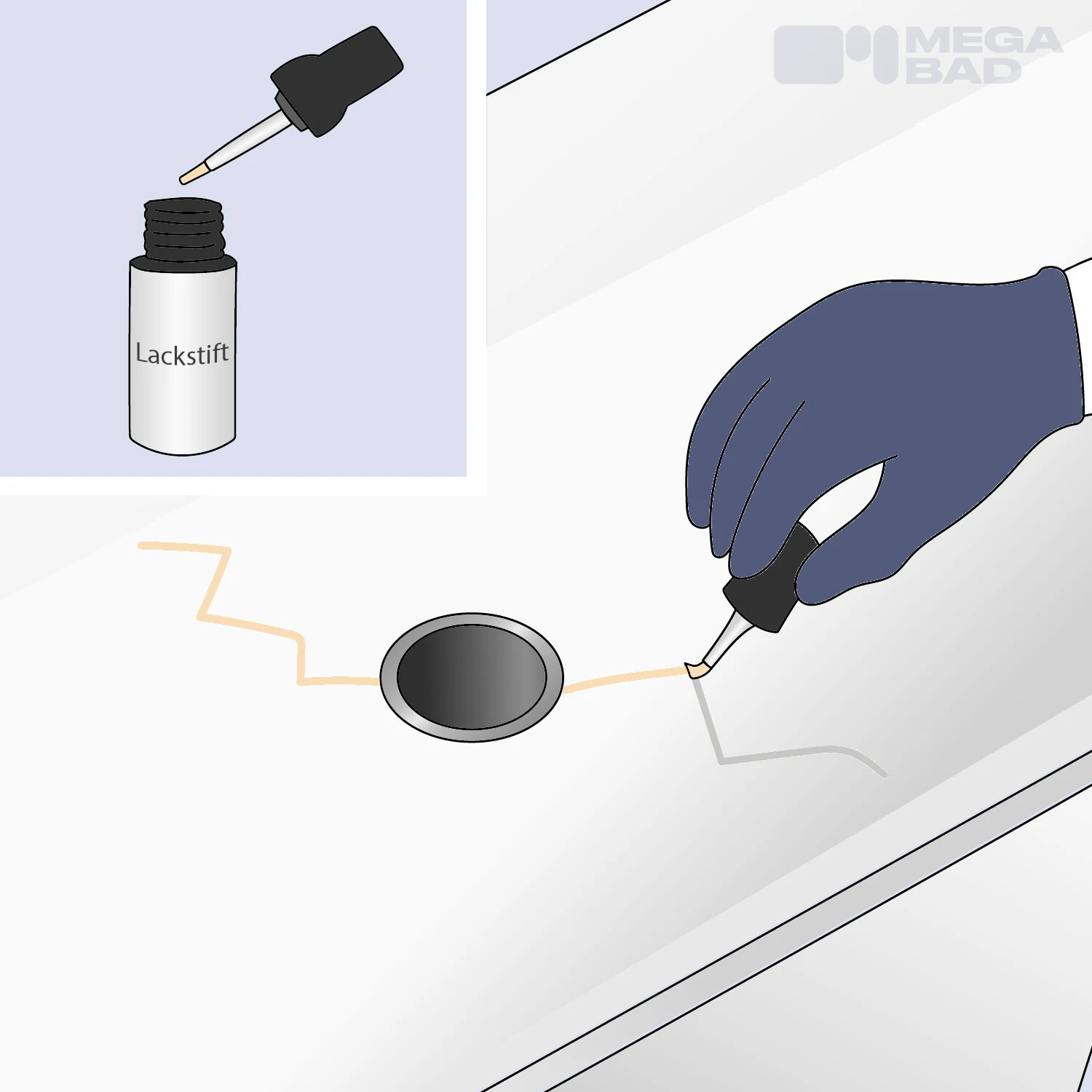 MEGA BAD

Lackstift