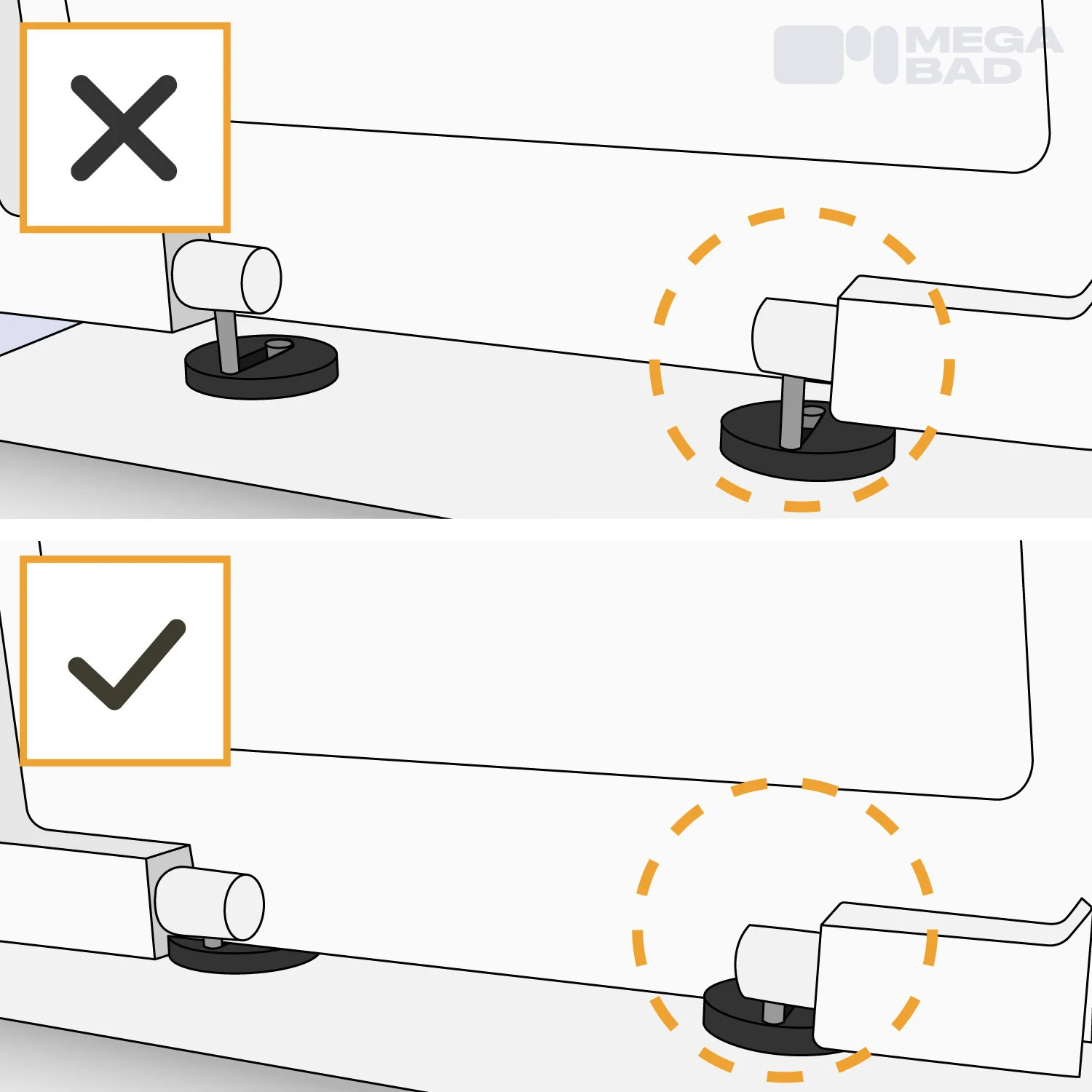 MEGA BAD