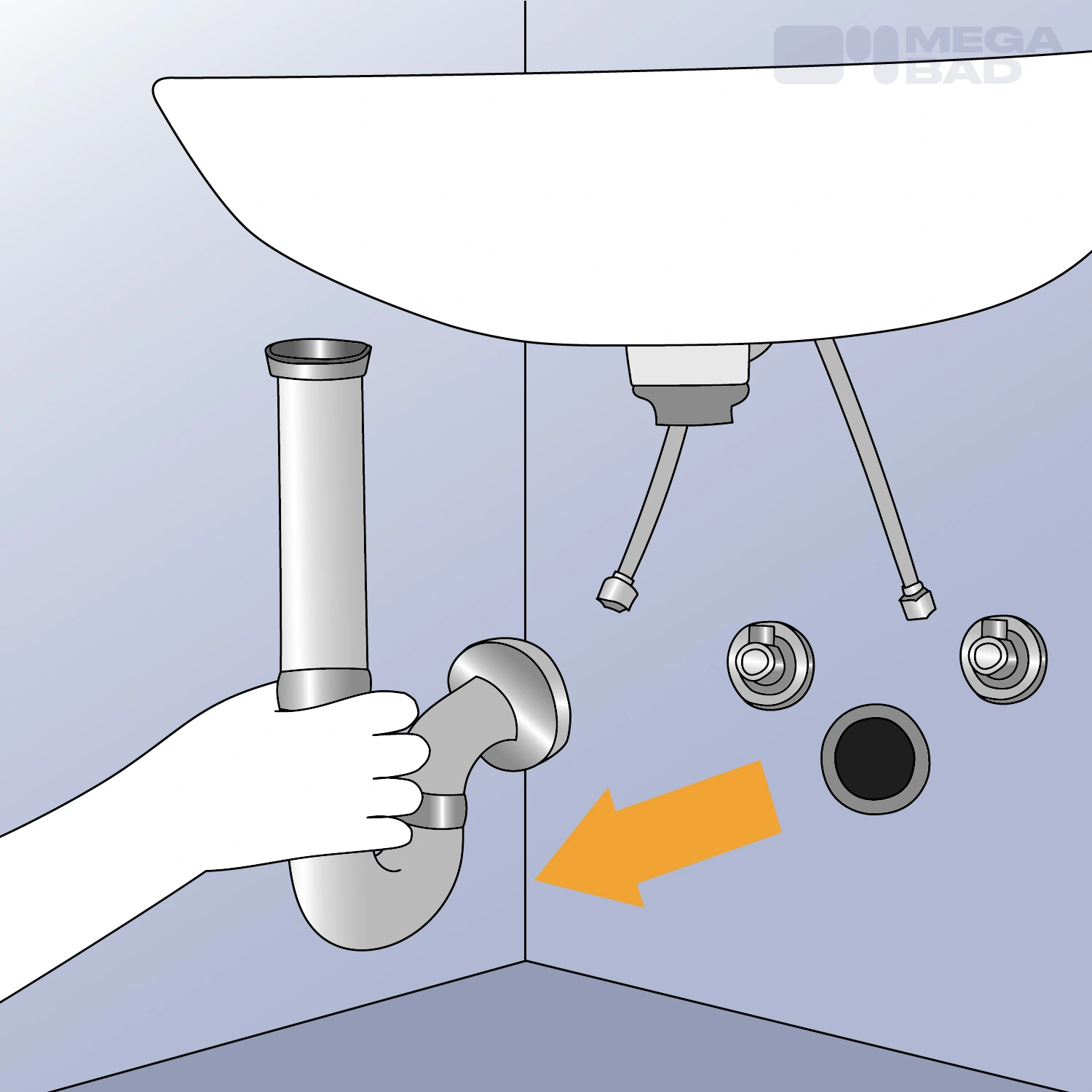 MEGA BAD