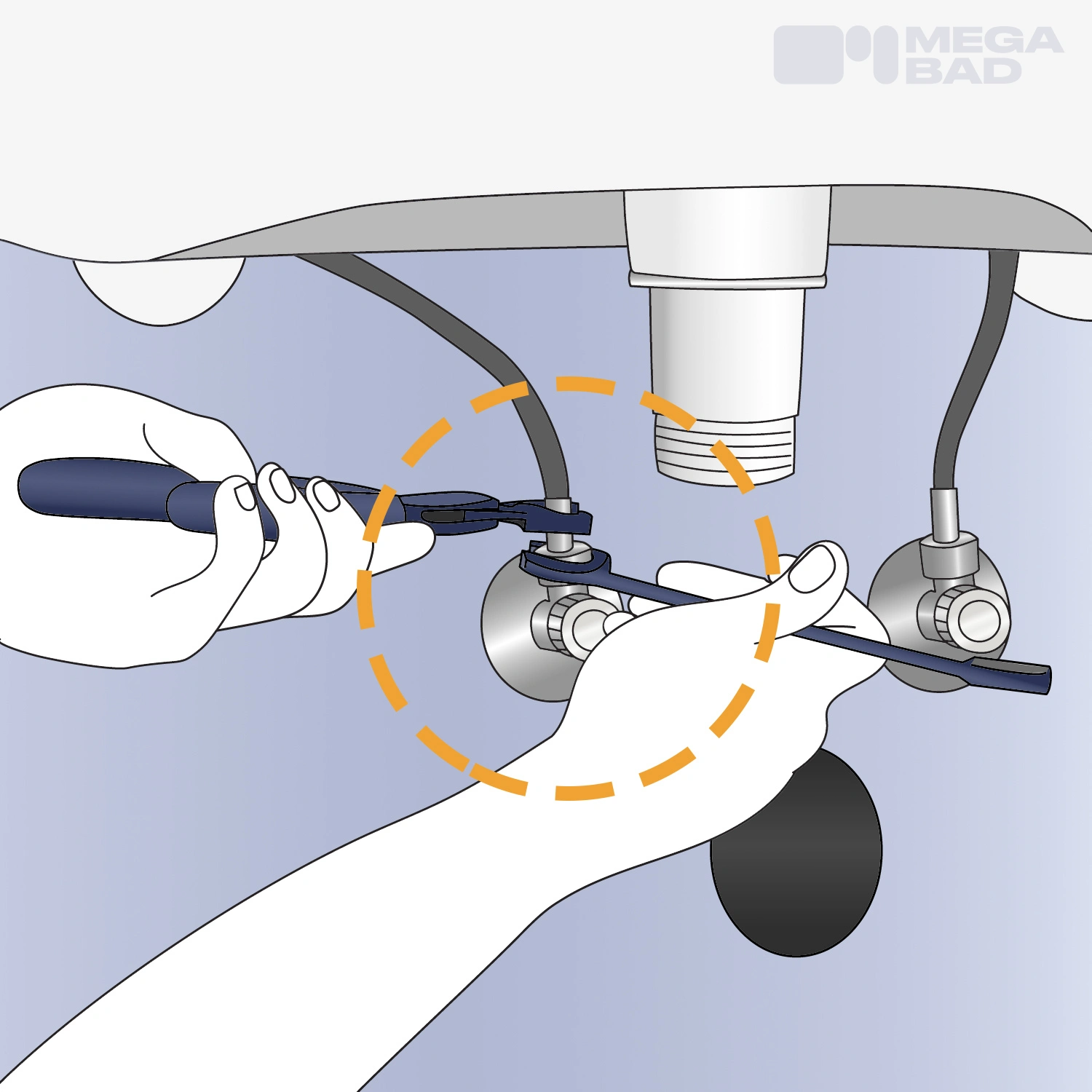 MEGA BAD